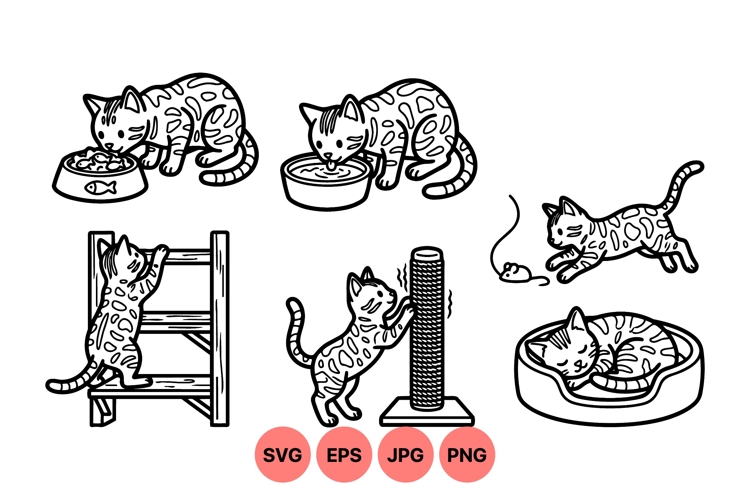 SVG EPS JPG PNG