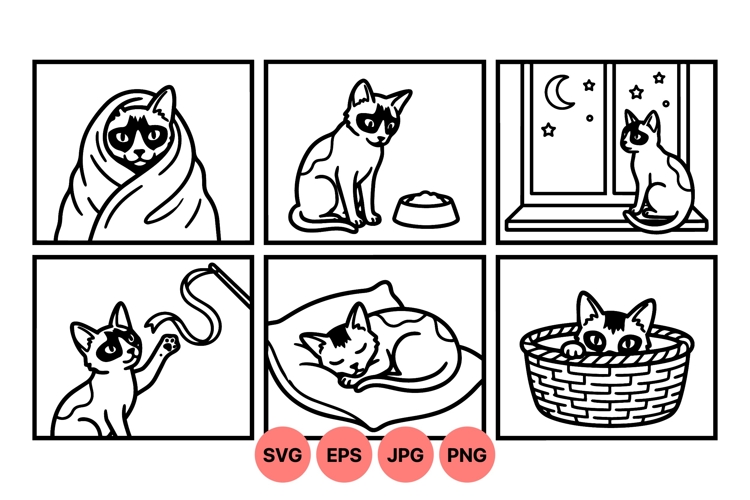 SVG EPS JPG PNG