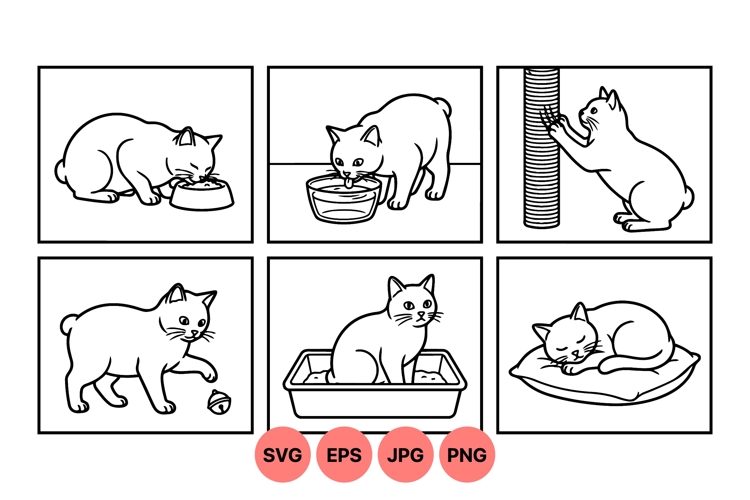 SVG EPS JPG PNG