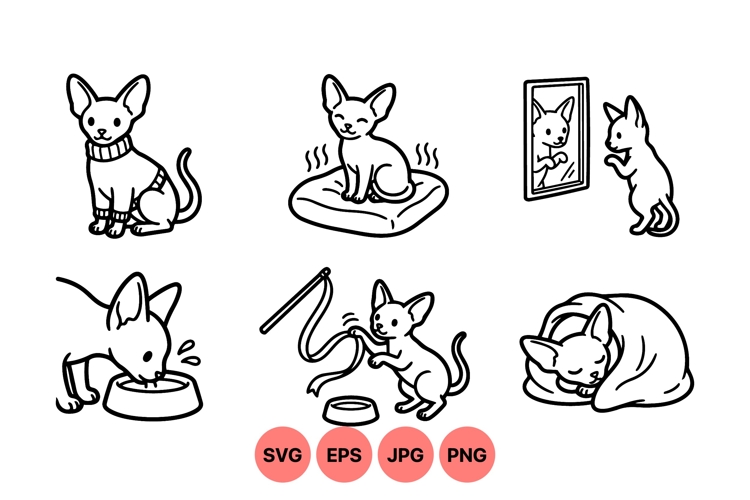 SVG EPS JPG PNG