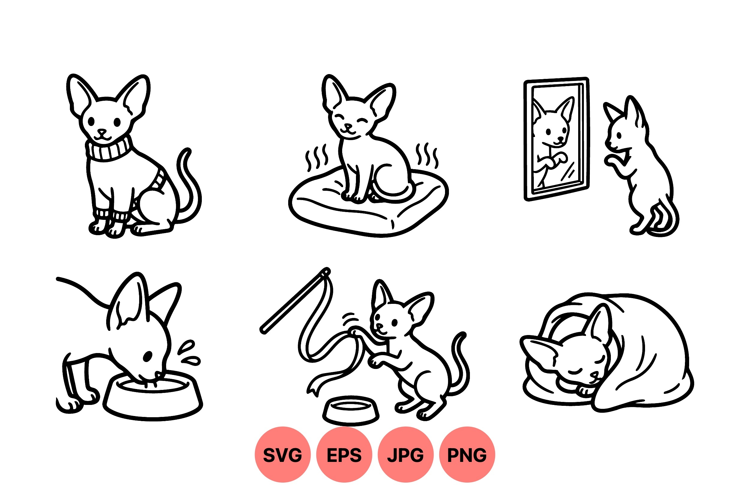 SVG EPS JPG PNG