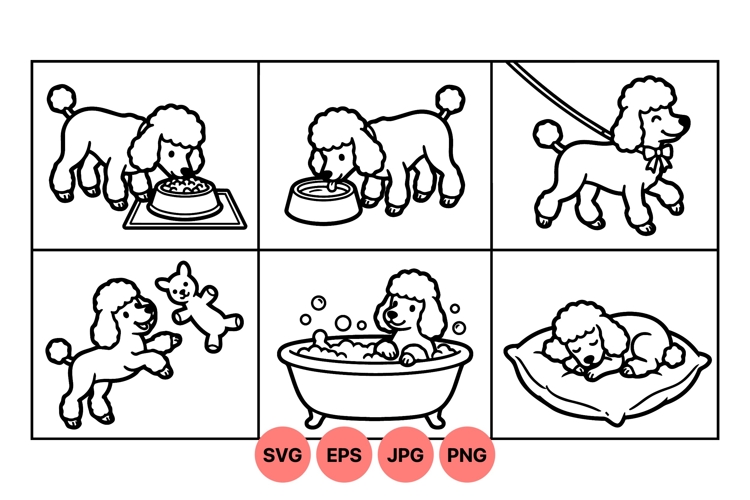 SVG EPS JPG PNG