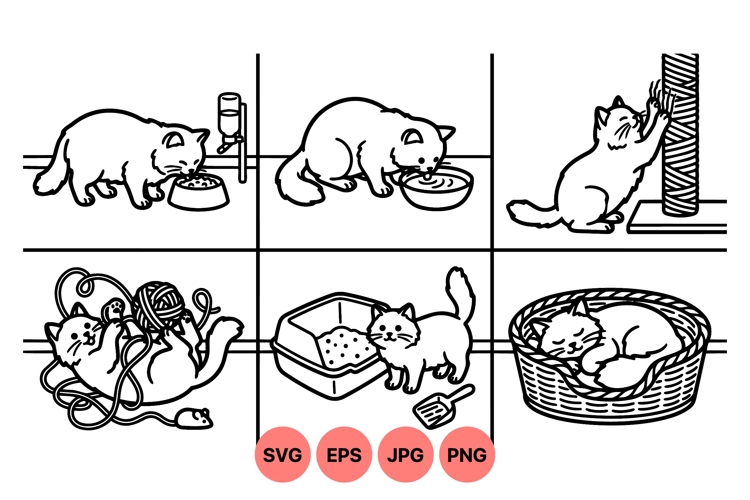 SVG EPS JPG PNG