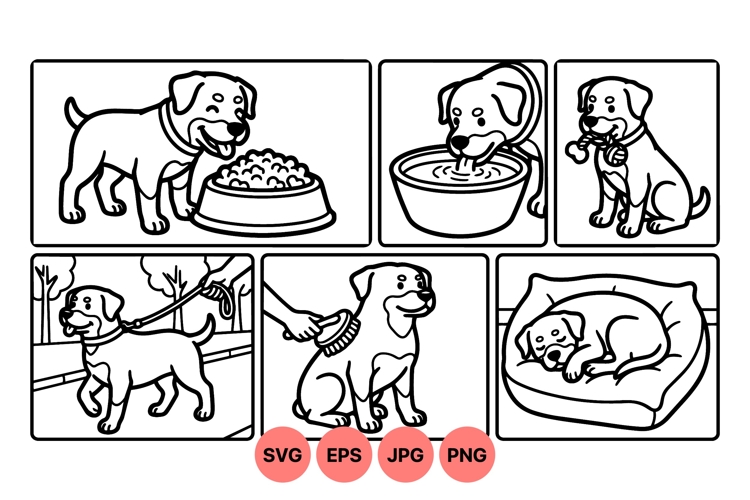 SVG EPS JPG PNG