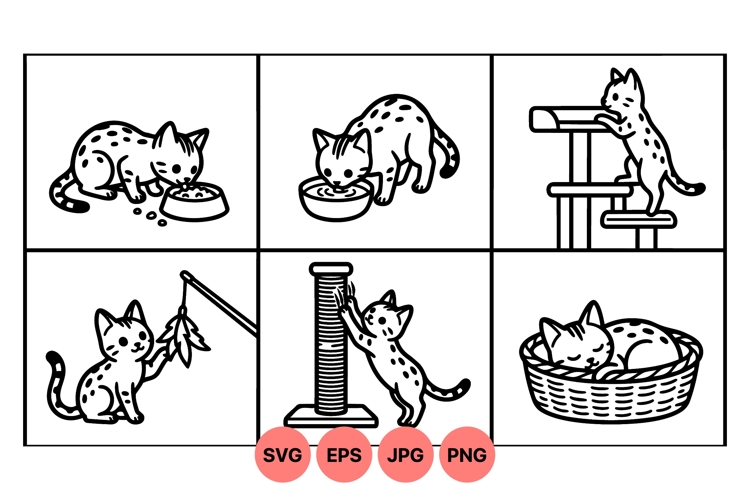 SVG EPS JPG PNG