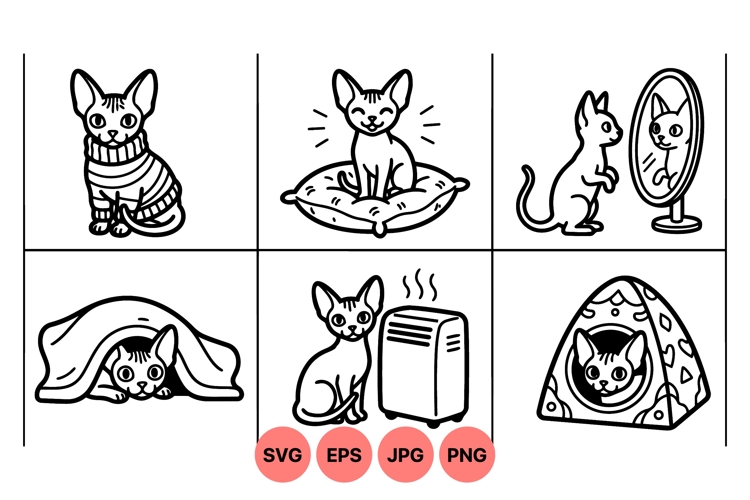 SVG EPS JPG PNG