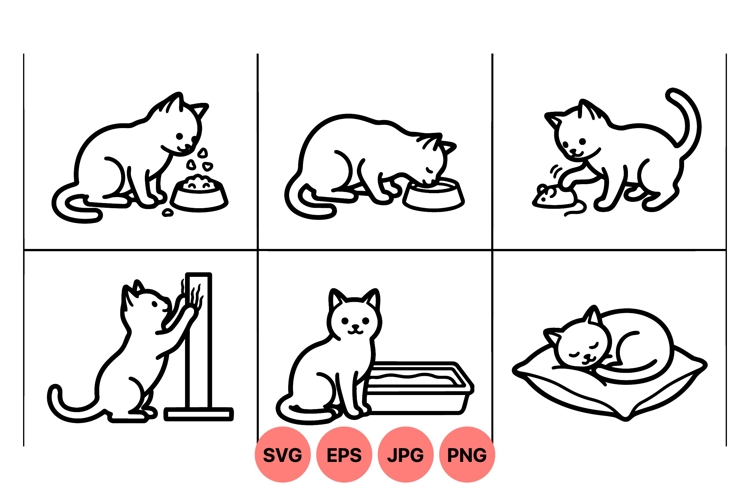 SVG EPS JPG PNG