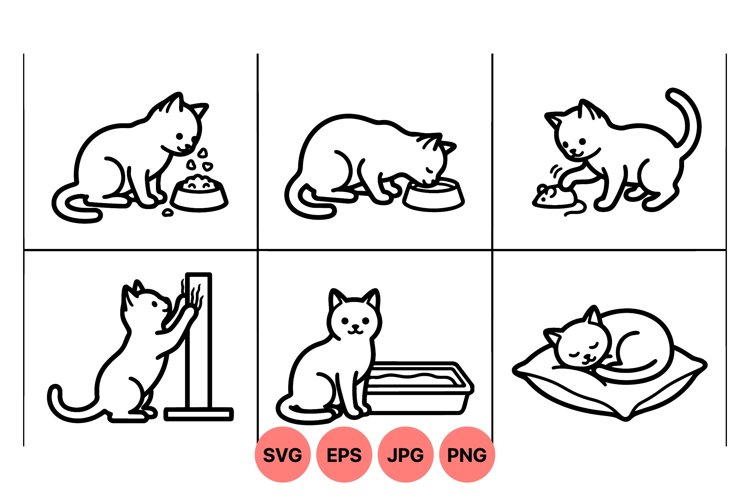 SVG EPS JPG PNG