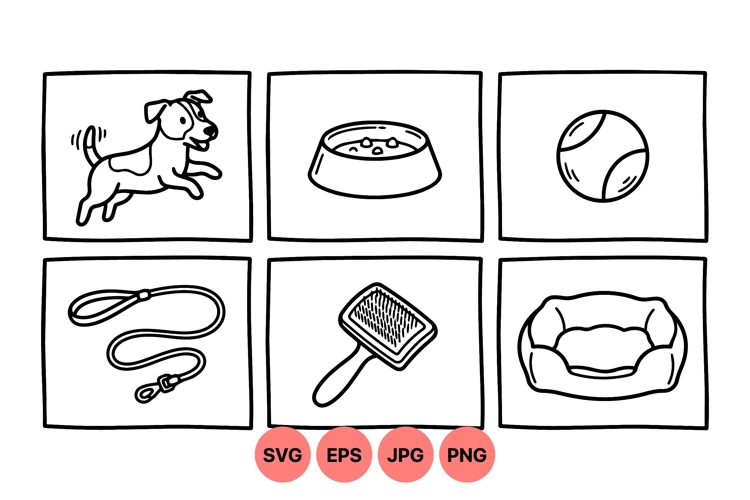 SVG EPS JPG PNG