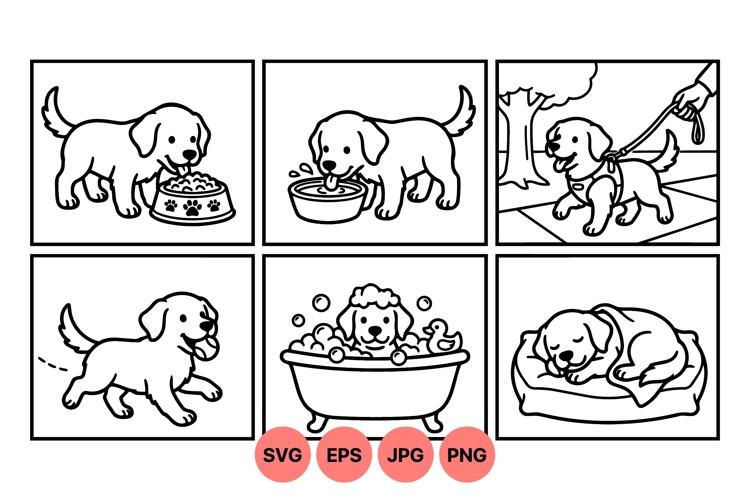 SVG EPS JPG PNG