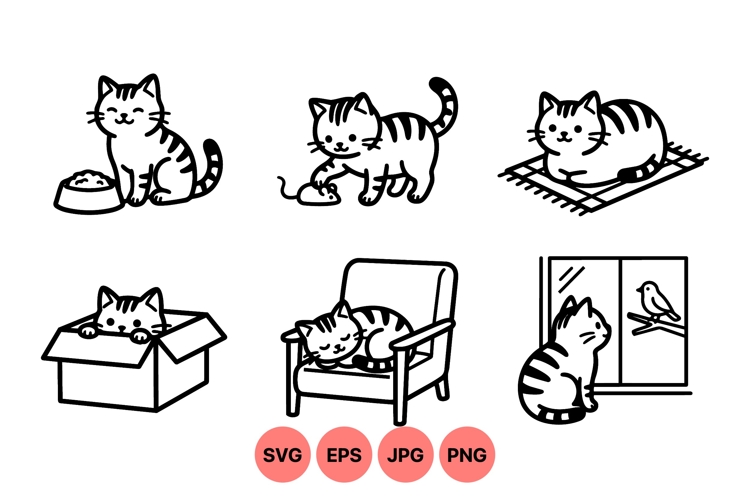 SVG EPS JPG PNG