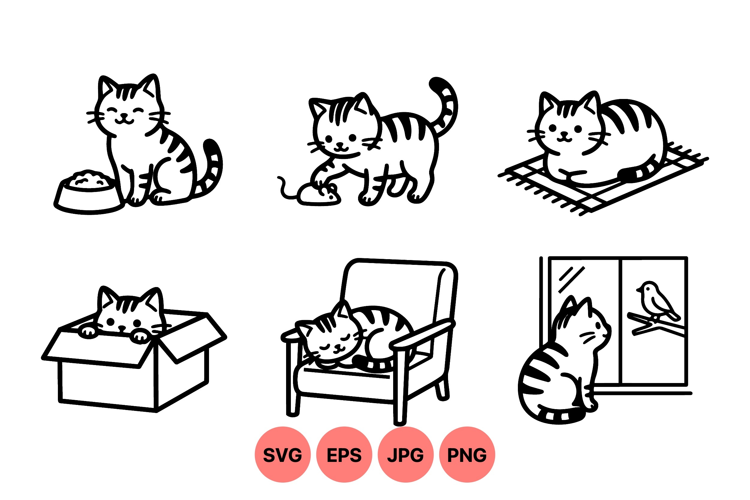 SVG EPS JPG PNG