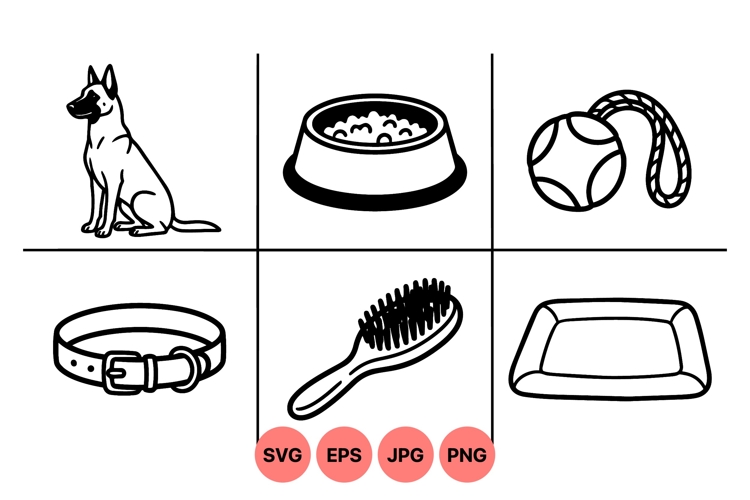 SVG EPS JPG PNG