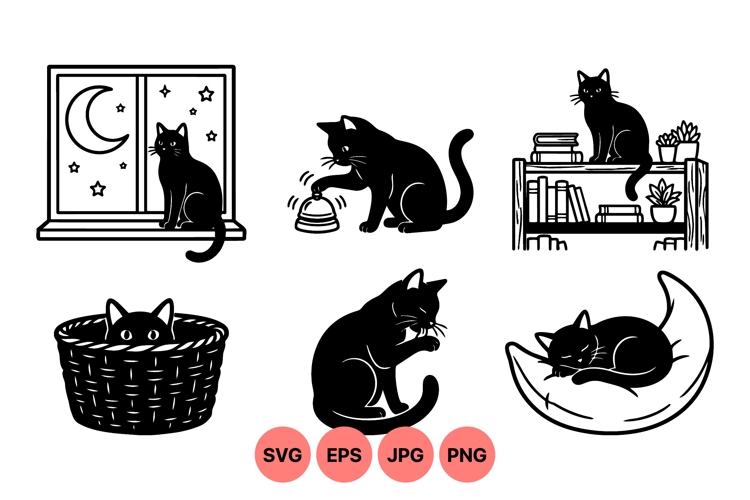 SVG EPS JPG PNG