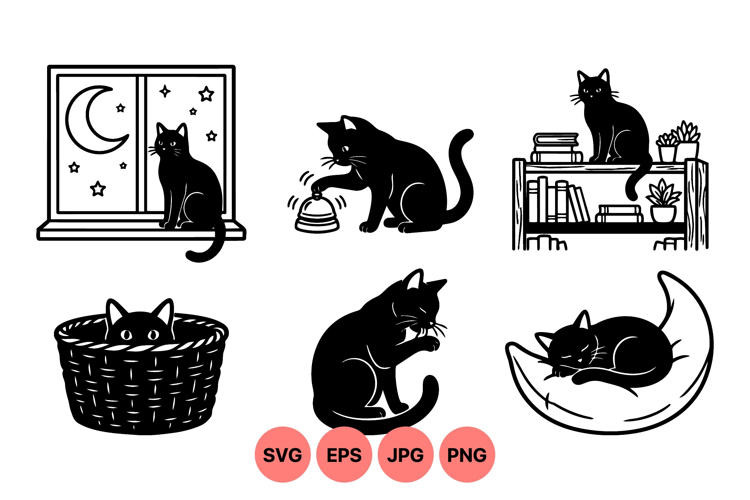 SVG EPS JPG PNG