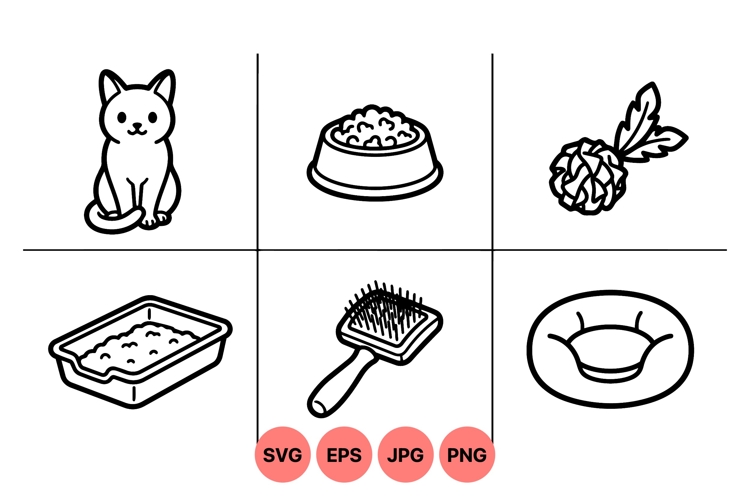 SVG EPS JPG PNG