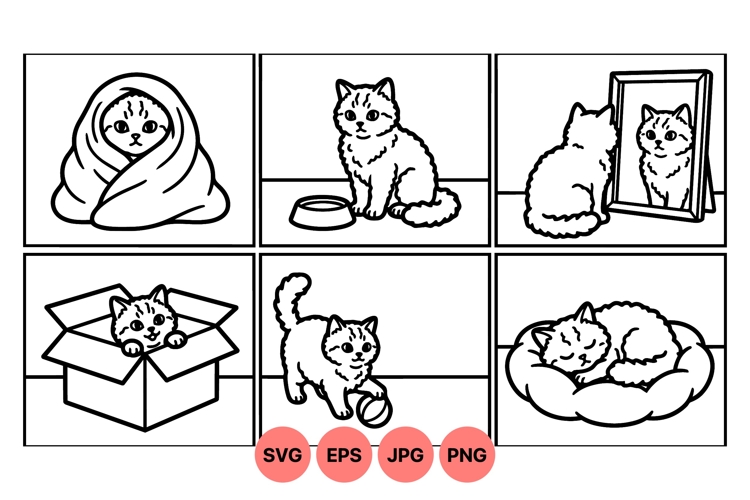 SVG EPS JPG PNG