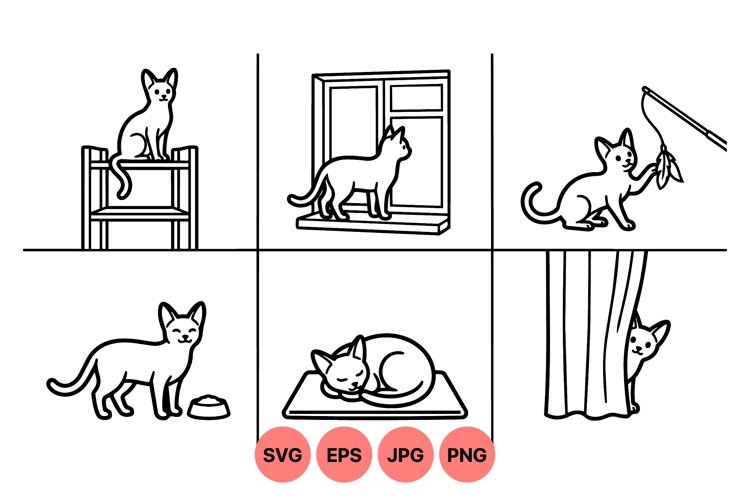 SVG EPS JPG PNG