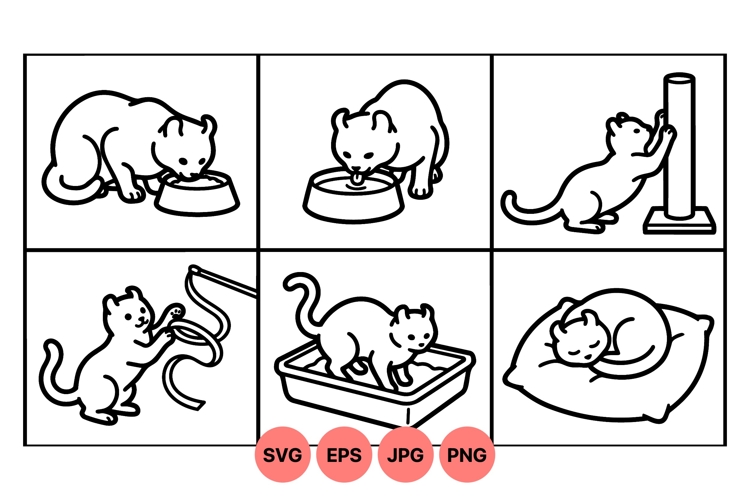 SVG EPS JPG PNG