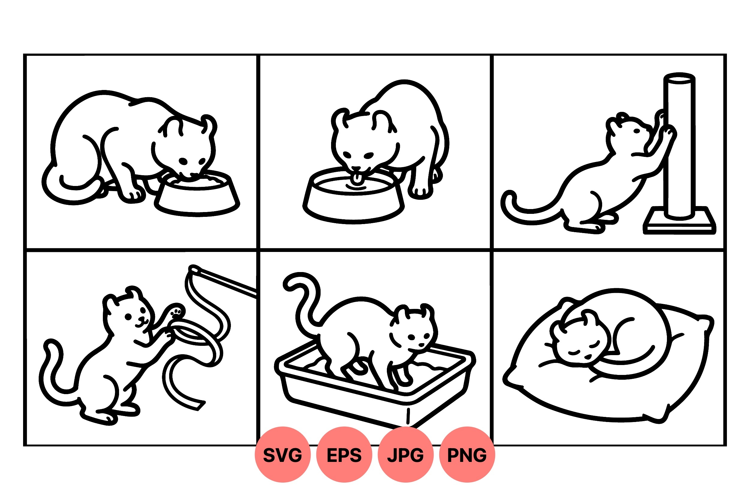 SVG EPS JPG PNG