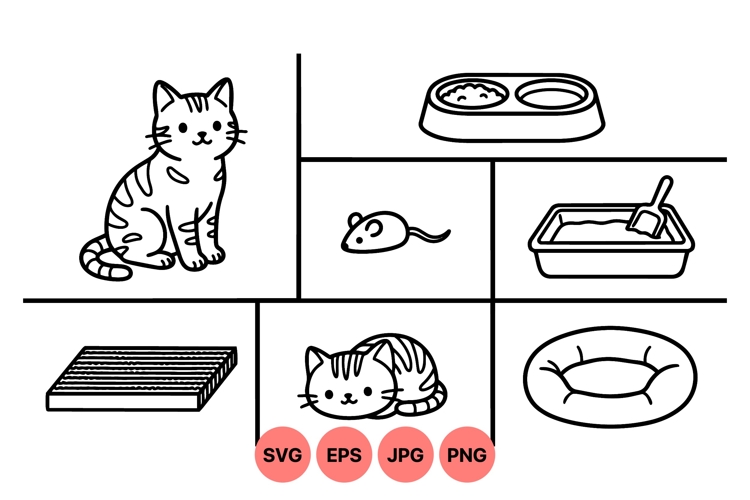 SVG EPS JPG PNG