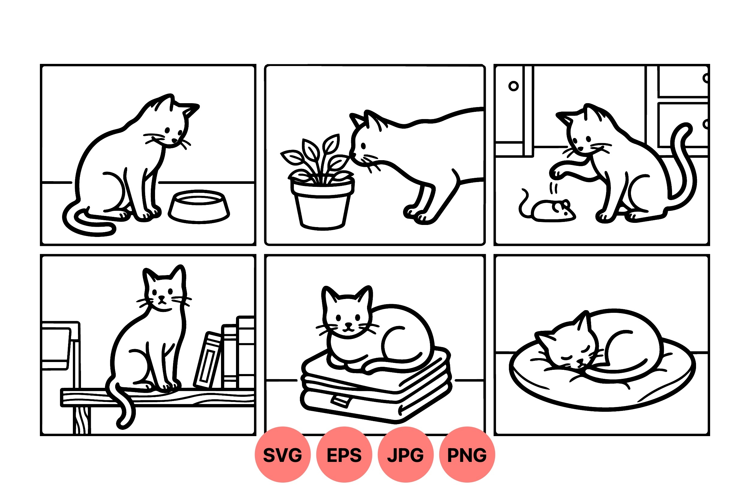 SVG EPS JPG PNG