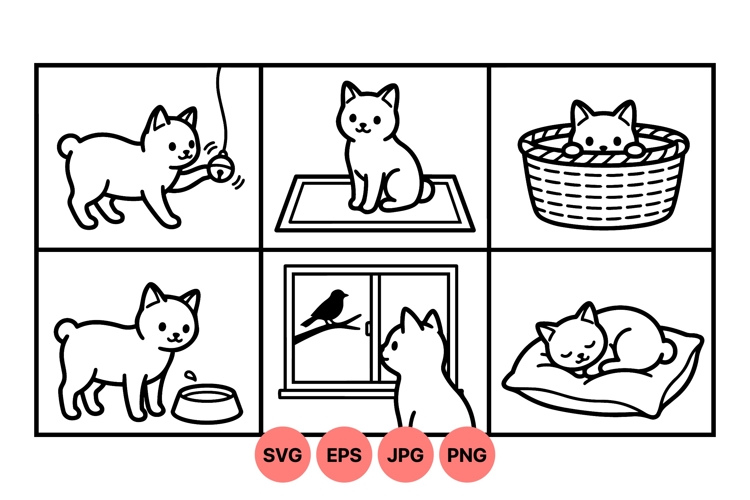 SVG EPS JPG PNG