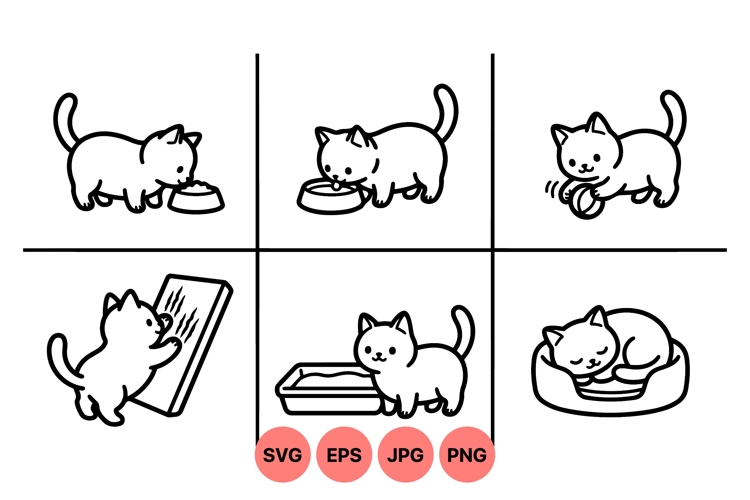 SVG EPS JPG PNG