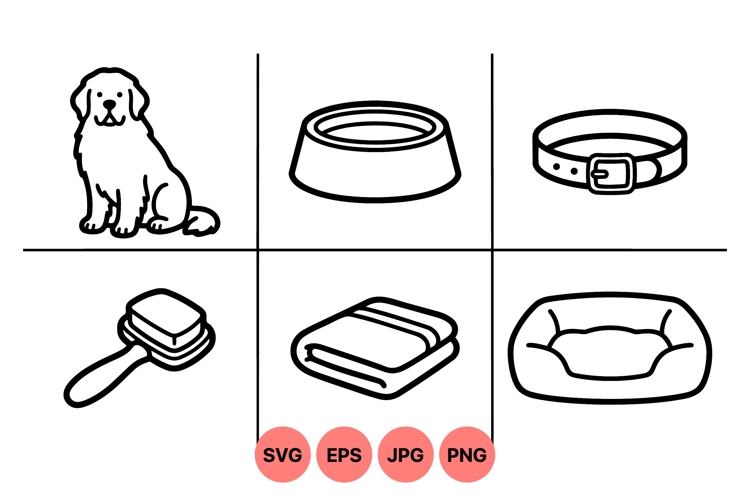 SVG EPS JPG PNG