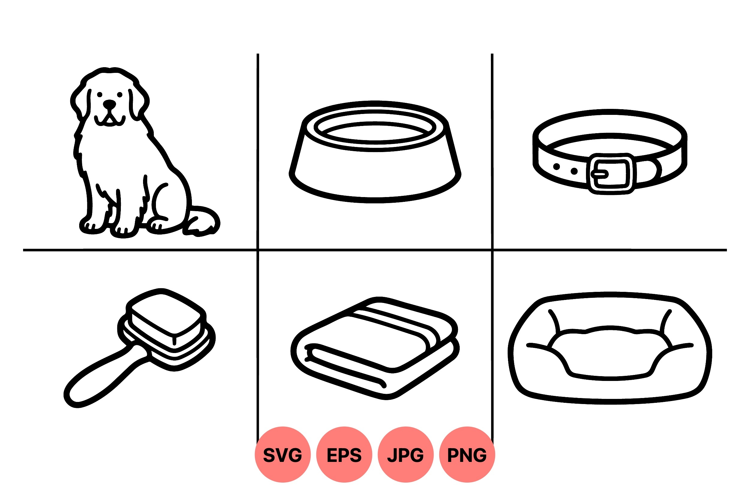 SVG EPS JPG PNG