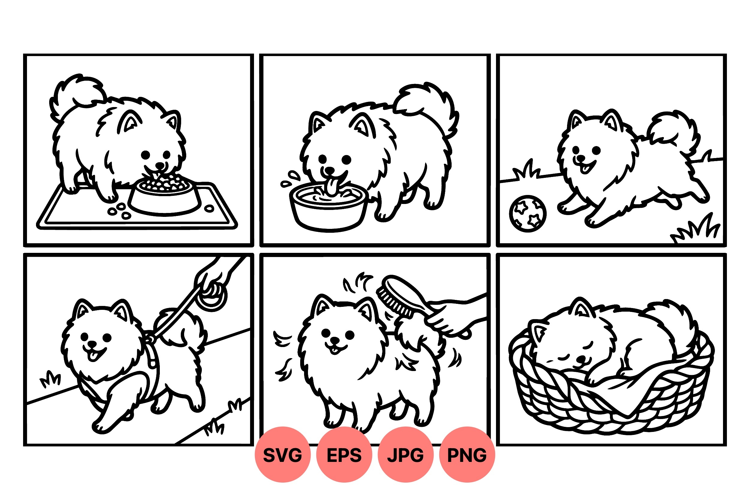 SVG EPS JPG PNG