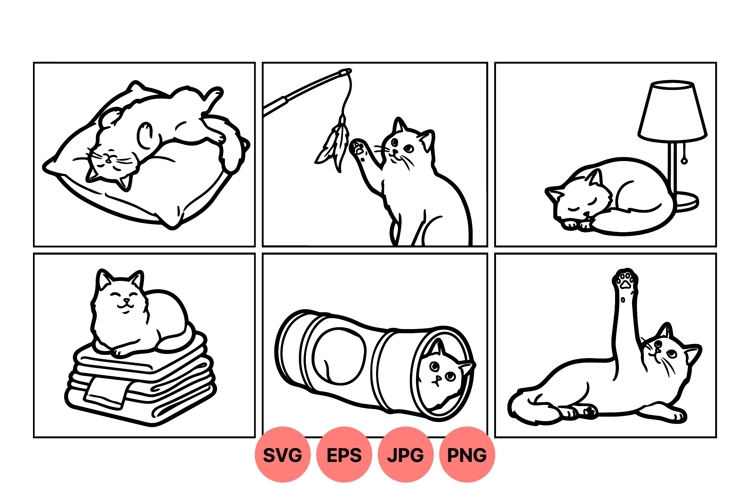 SVG EPS JPG PNG