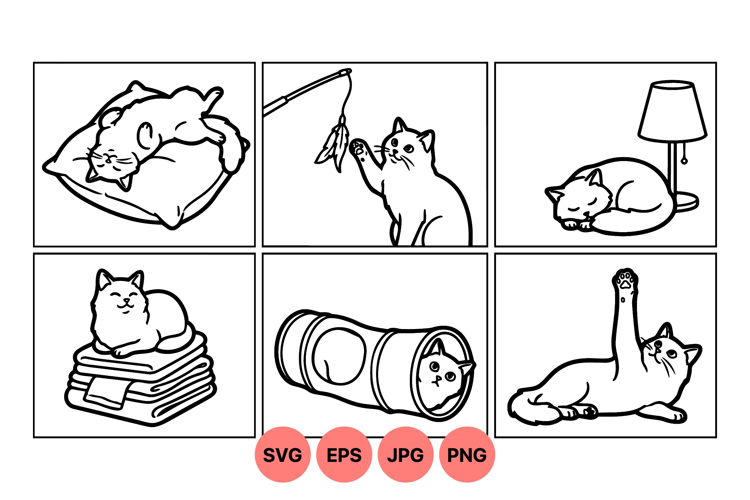 SVG EPS JPG PNG