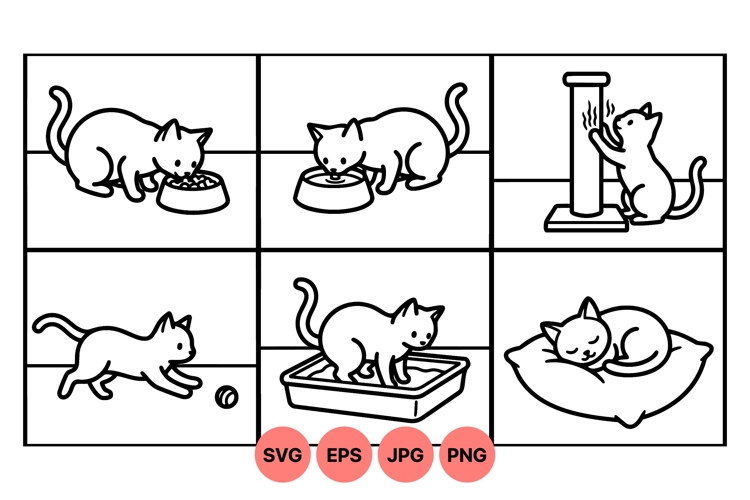 SVG EPS JPG PNG