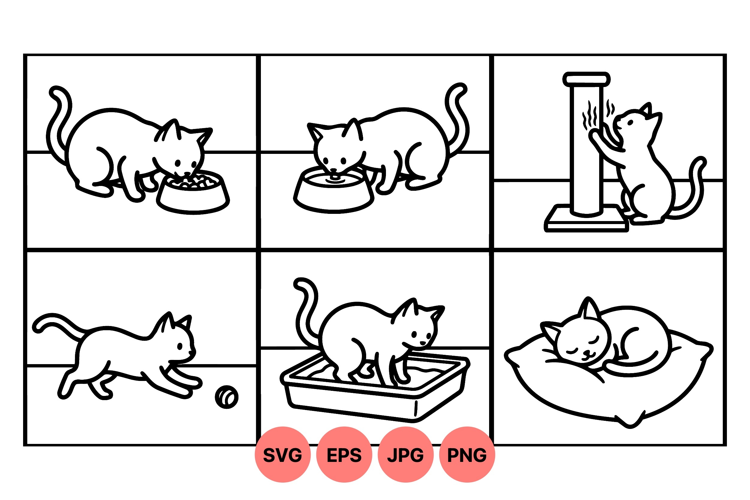 SVG EPS JPG PNG