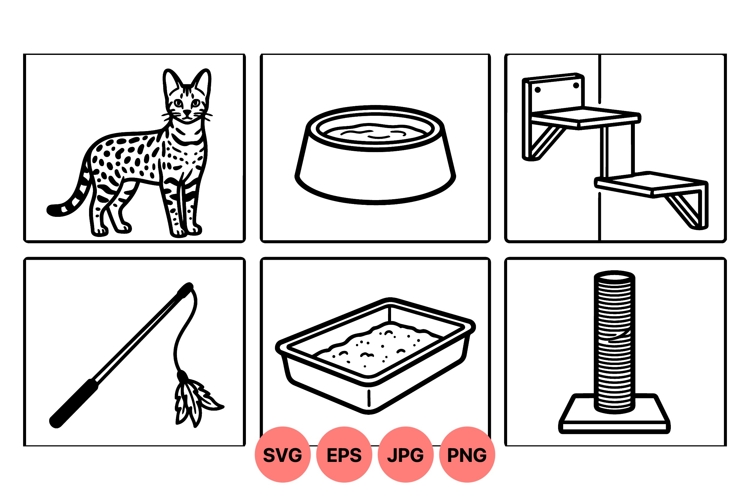 SVG EPS JPG PNG