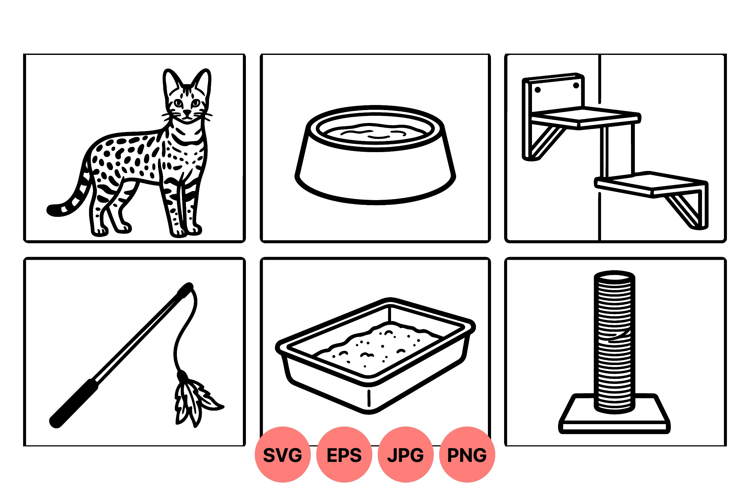 SVG EPS JPG PNG