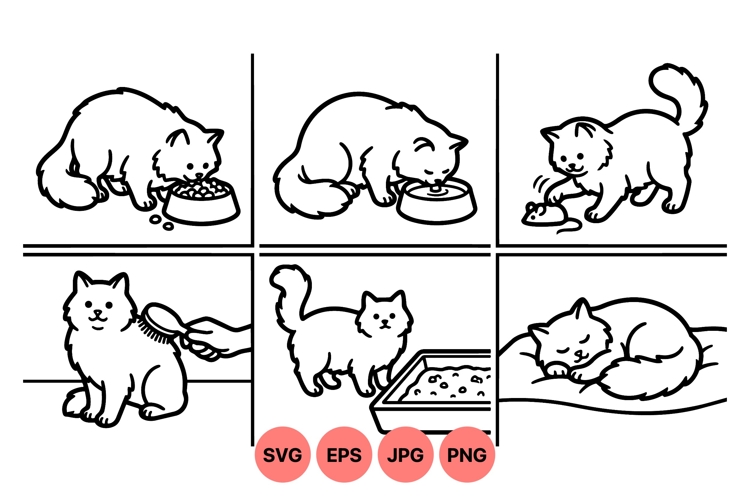 SVG EPS JPG PNG