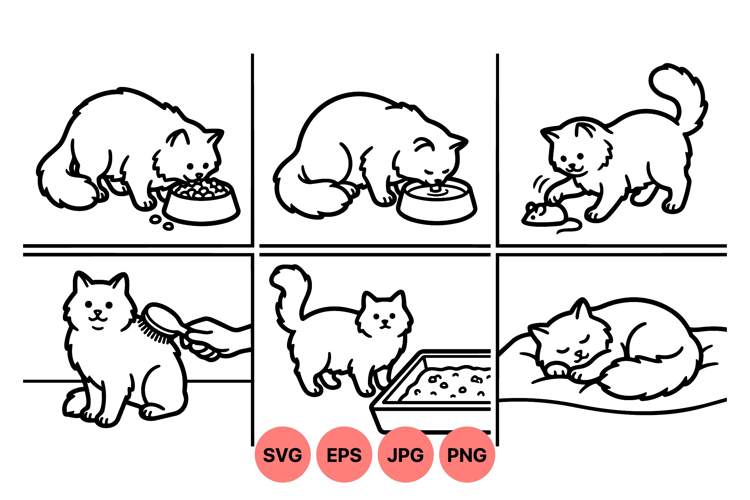 SVG EPS JPG PNG