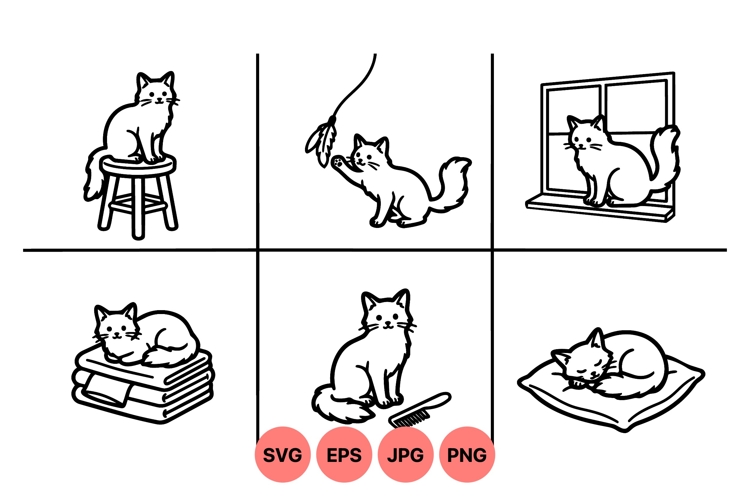 SVG EPS JPG PNG