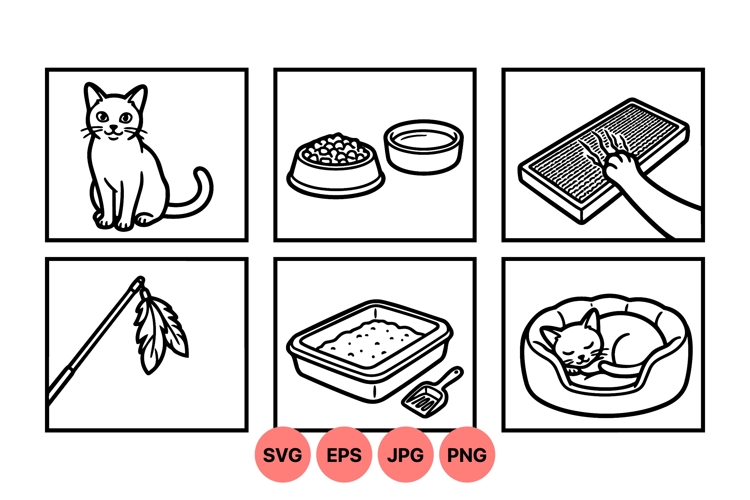 SVG EPS JPG PNG