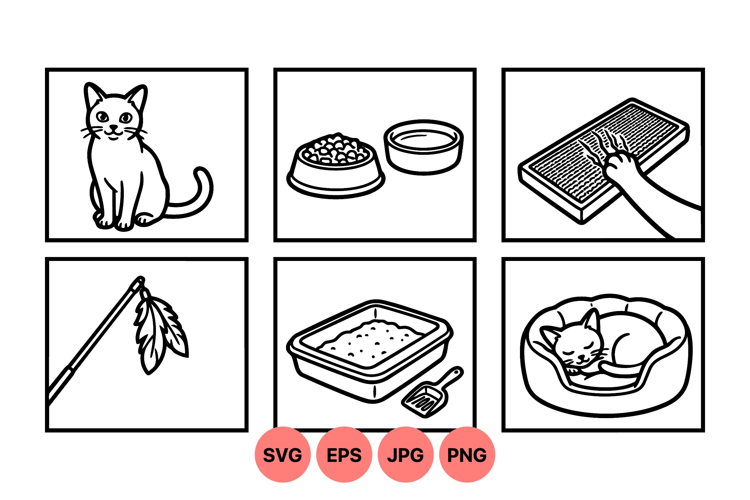 SVG EPS JPG PNG