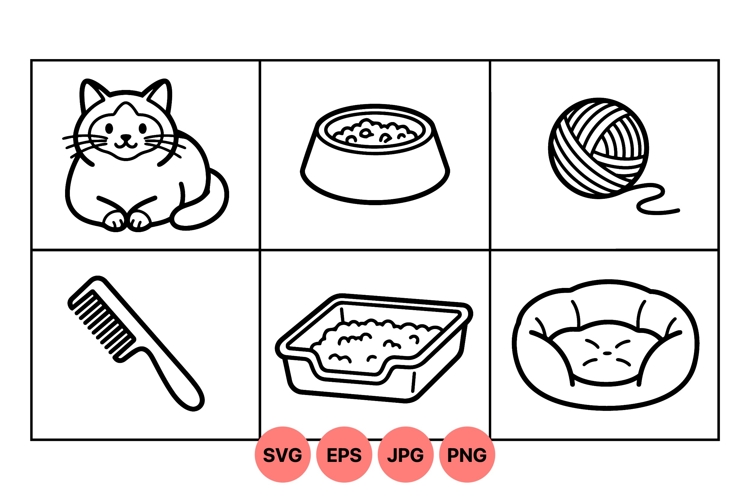 SVG EPS JPG PNG