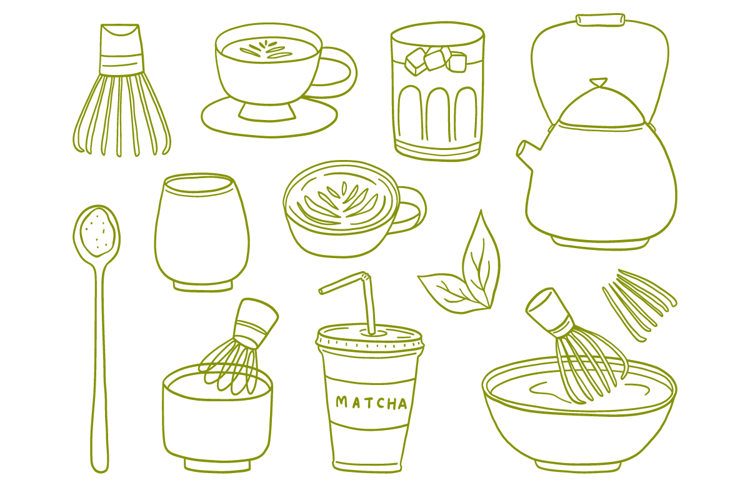 MATCHA