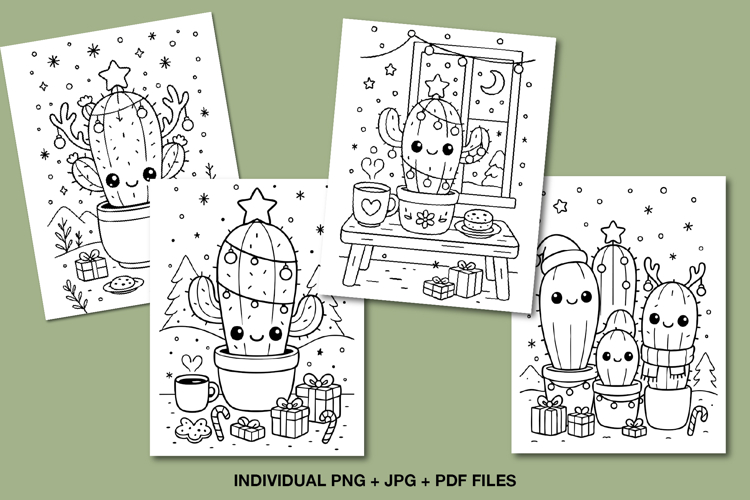 INDIVIDUAL PNG + JPG + PDF FILES