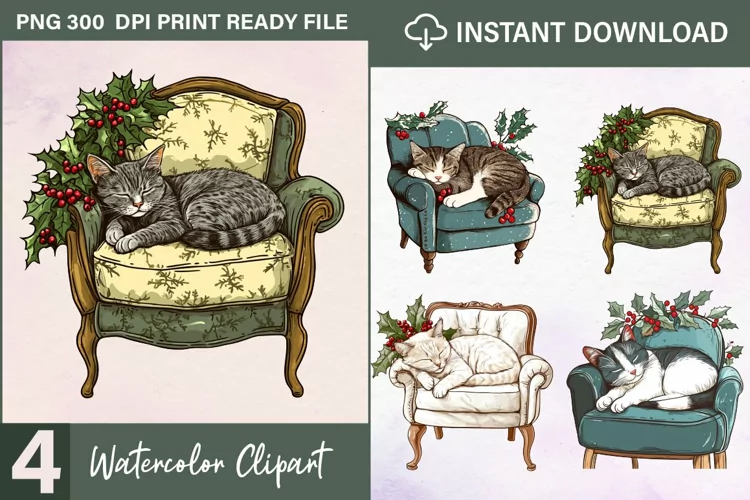 PNG 300 DPI PRINT READY FILE

INSTANT DOWNLOAD

4

Watercolor Clipart