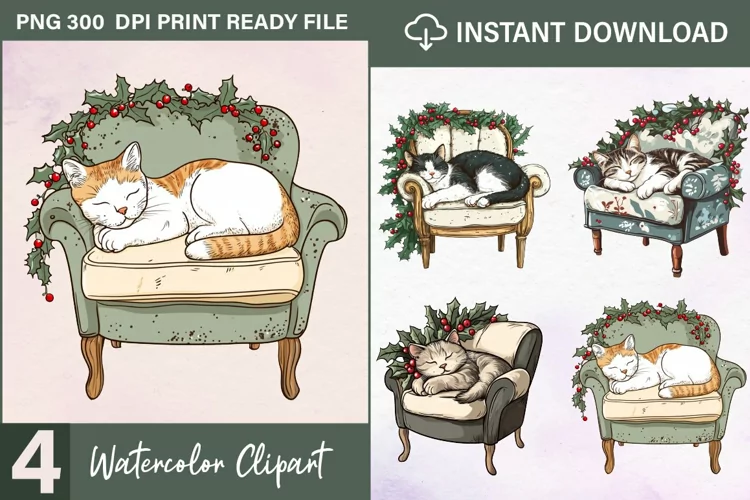 PNG 300 DPI PRINT READY FILE

INSTANT DOWNLOAD

4 Watercolor Clipart