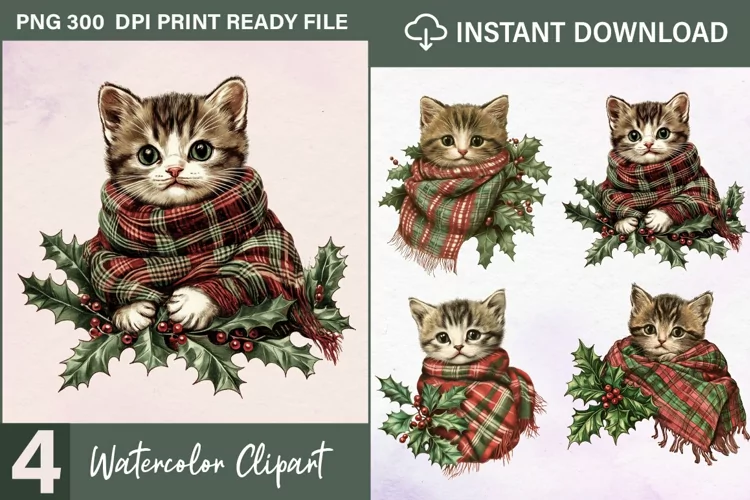 PNG 300 DPI PRINT READY FILE

INSTANT DOWNLOAD

4

Watercolor Clipart