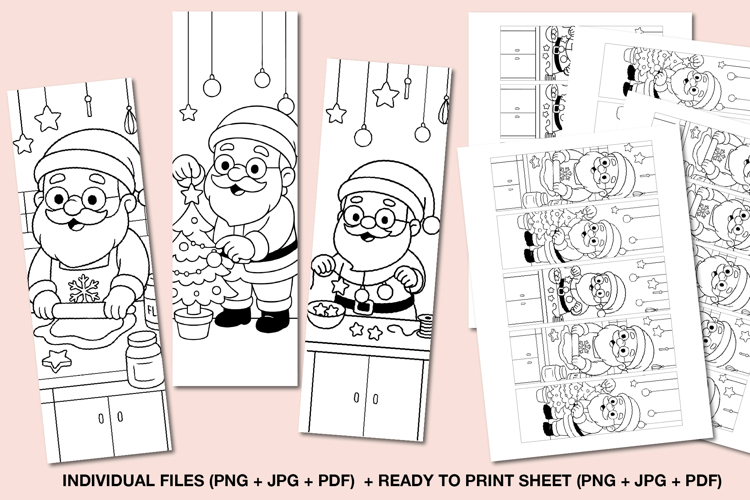 FL

INDIVIDUAL FILES (PNG + JPG + PDF) + READY TO PRINT SHEET (PNG + JPG + PDF)