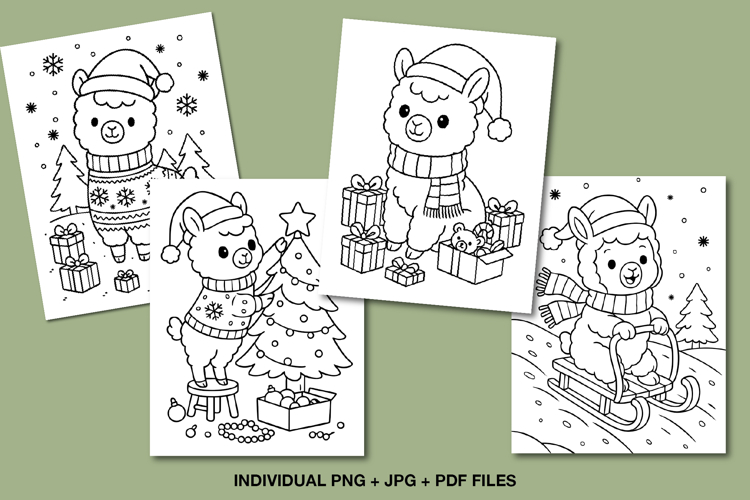 INDIVIDUAL PNG + JPG + PDF FILES